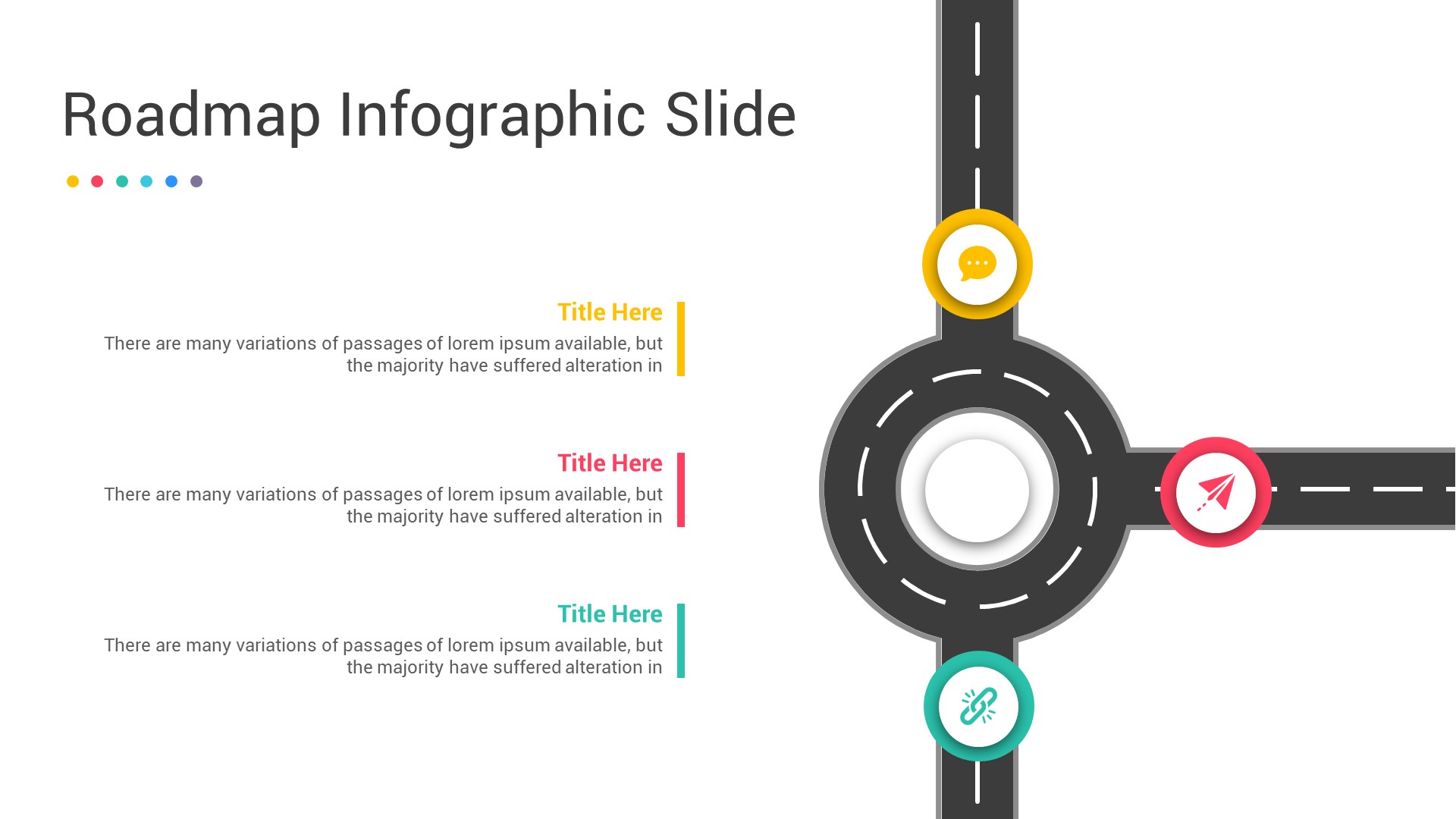 Roadmap Infographic Slide

Title Here

There are many variations of passages of lorem ipsum available, but the majority have suffered alteration in

Title Here

There are many variations of passages of lorem ipsum available, but the majority have suffered alteration in

Title Here

There are many variations of passages of lorem ipsum available, but the majority have suffered alteration in